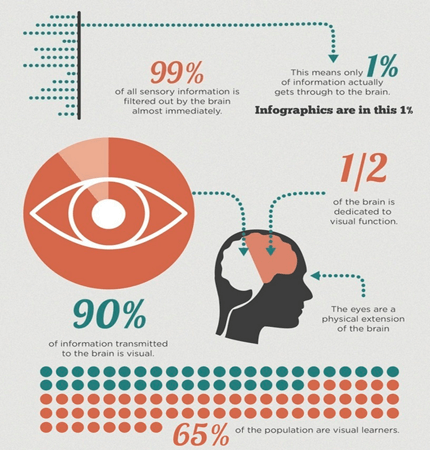 99%
of all sensory information is filtered out by the brain almost immediately.

This means only 1% of information actually gets through to the brain.

Infographics are in this 1%

1/2
of the brain is dedicated to visual function.

The eyes are a physical extension of the brain

90%
of information transmitted to the brain is visual.

65% of the population are visual learners.